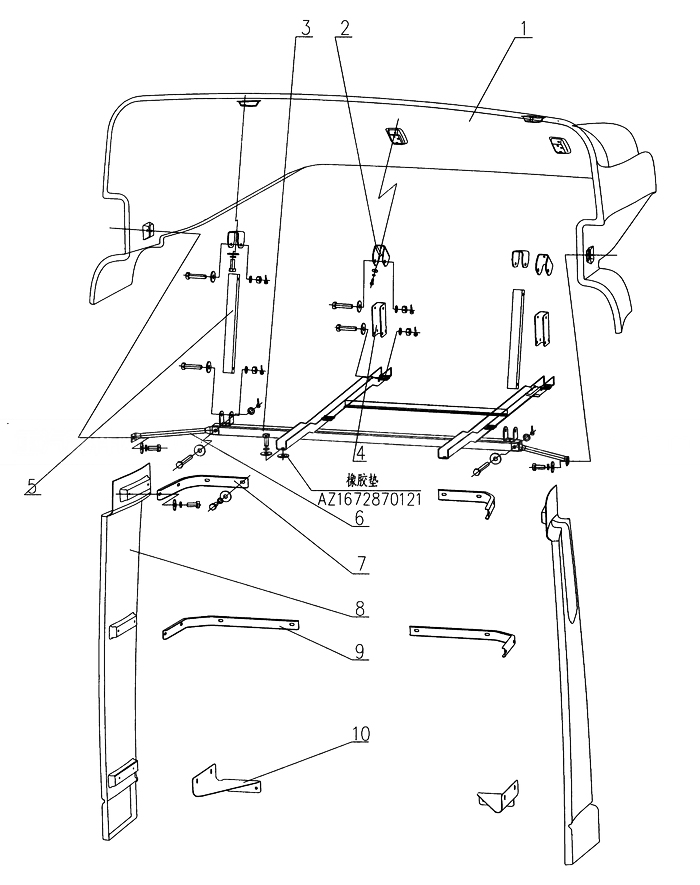 3
2
1
5
4
橡胶垫
AZ1672870121
6
7
8
9
10